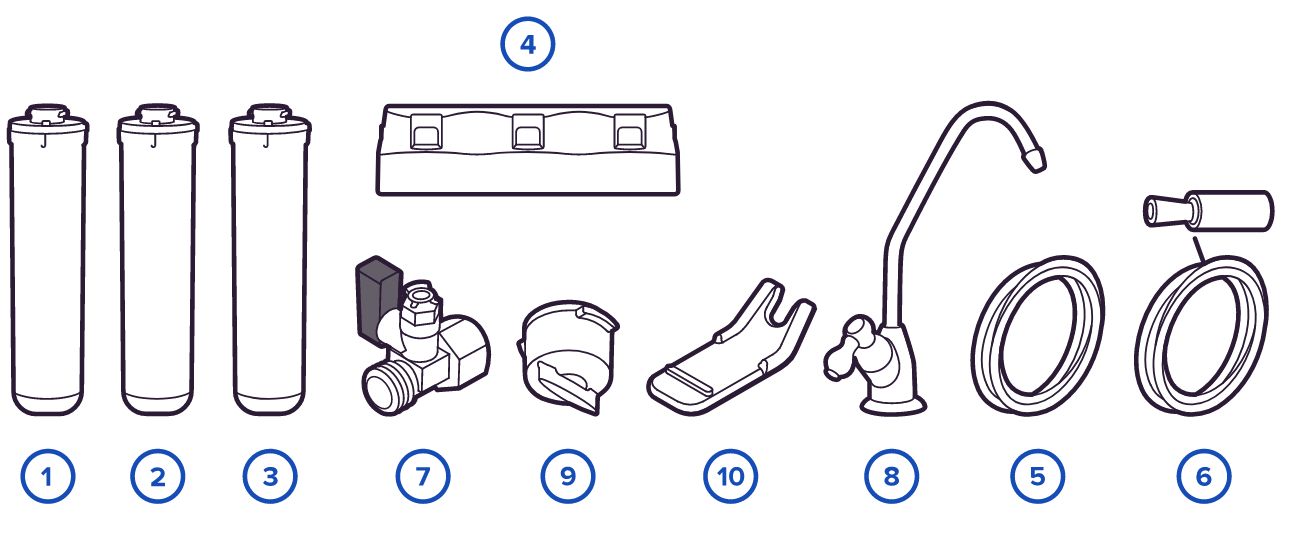 4

1 2 3 7 9 10 8 5 6