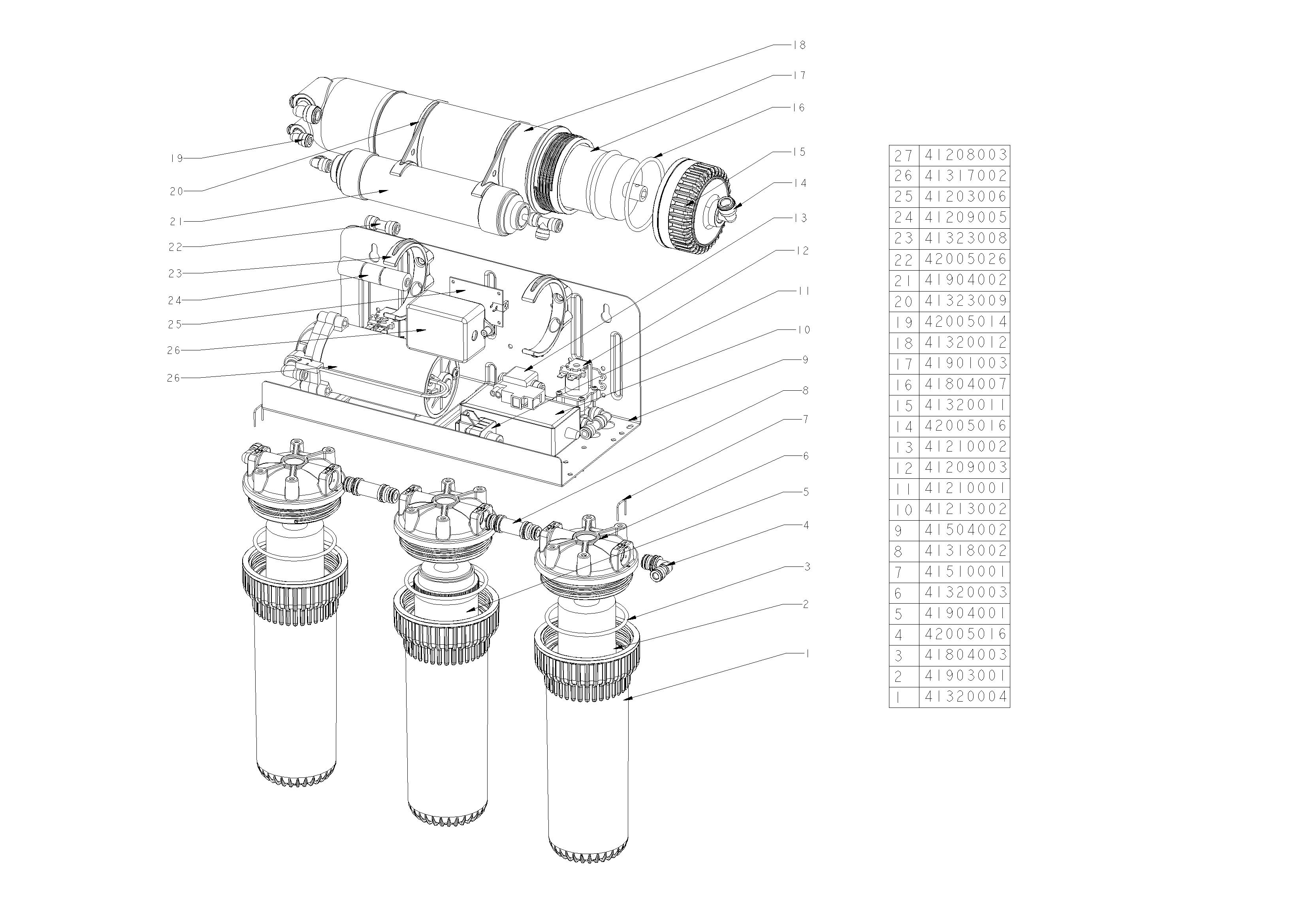 18
17
16
15
14
13
12
11
10
9
8
7
6
5
4
3
2
1
19
20
21
22
23
24
25
26
26

| 27 | 41208003 |
|---|---|
| 26 | 41317002 |
| 25 | 41203006 |
| 24 | 41209005 |
| 23 | 41323008 |
| 22 | 42005026 |
| 21 | 41904002 |
| 20 | 41323009 |
| 19 | 42005014 |
| 18 | 41320012 |
| 17 | 41901003 |
| 16 | 41804007 |
| 15 | 41320011 |
| 14 | 42005016 |
| 13 | 41210002 |
| 12 | 41209003 |
| 11 | 41210001 |
| 10 | 41213002 |
| 9 | 41504002 |
| 8 | 41318002 |
| 7 | 41510001 |
| 6 | 41320003 |
| 5 | 41904001 |
| 4 | 42005016 |
| 3 | 41804003 |
| 2 | 41903001 |
| 1 | 41320004 |